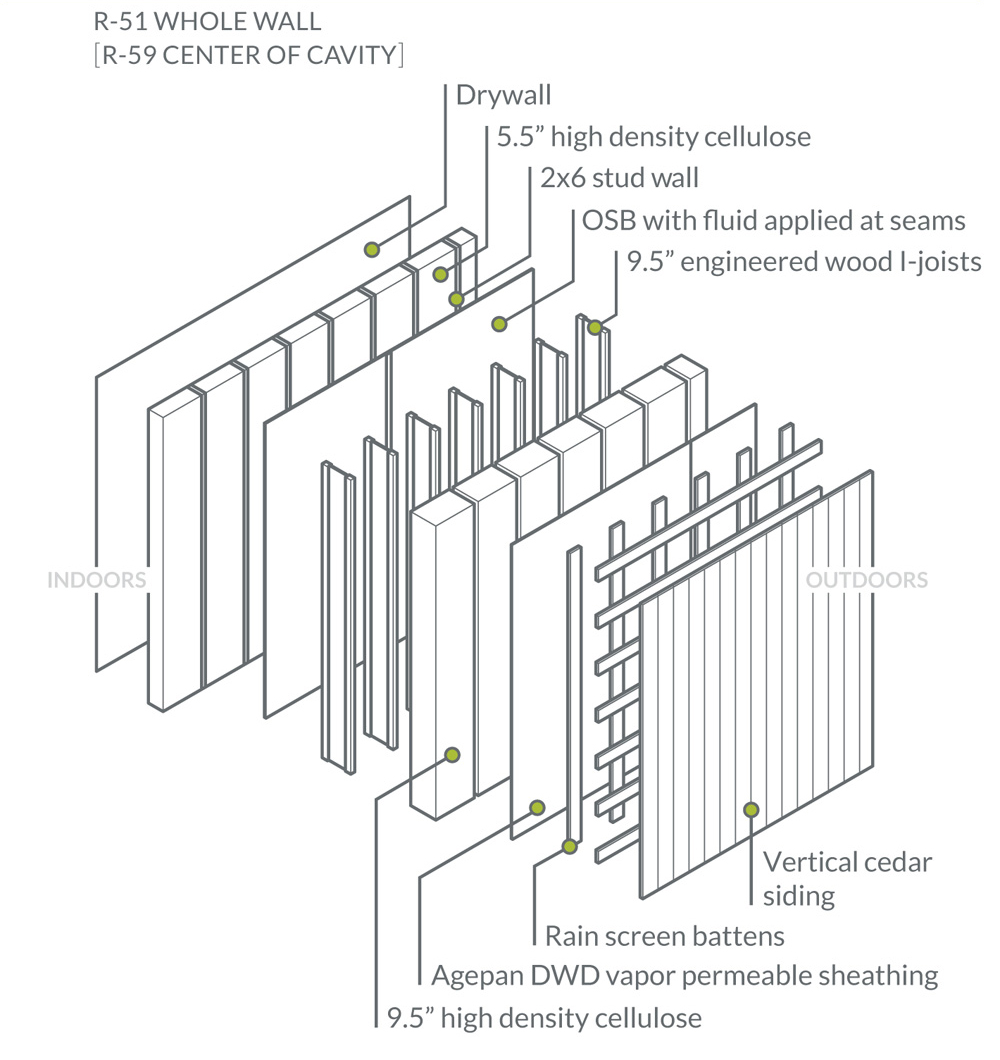 R-51 WHOLE WALL
[R-59 CENTER OF CAVITY]

Drywall

5.5” high density cellulose

2x6 stud wall

OSB with fluid applied at seams

9.5” engineered wood I-joists

INDOORS

OUTDOORS

Vertical cedar siding

Rain screen battens

Agepan DWD vapor permeable sheathing

9.5” high density cellulose